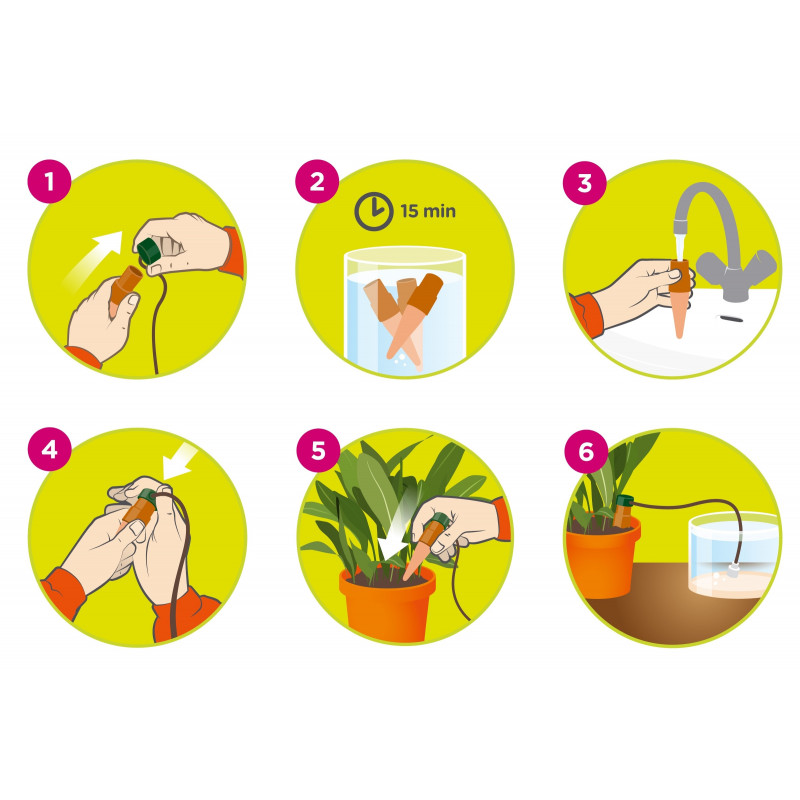 1

2

15 min

3

4

5

6