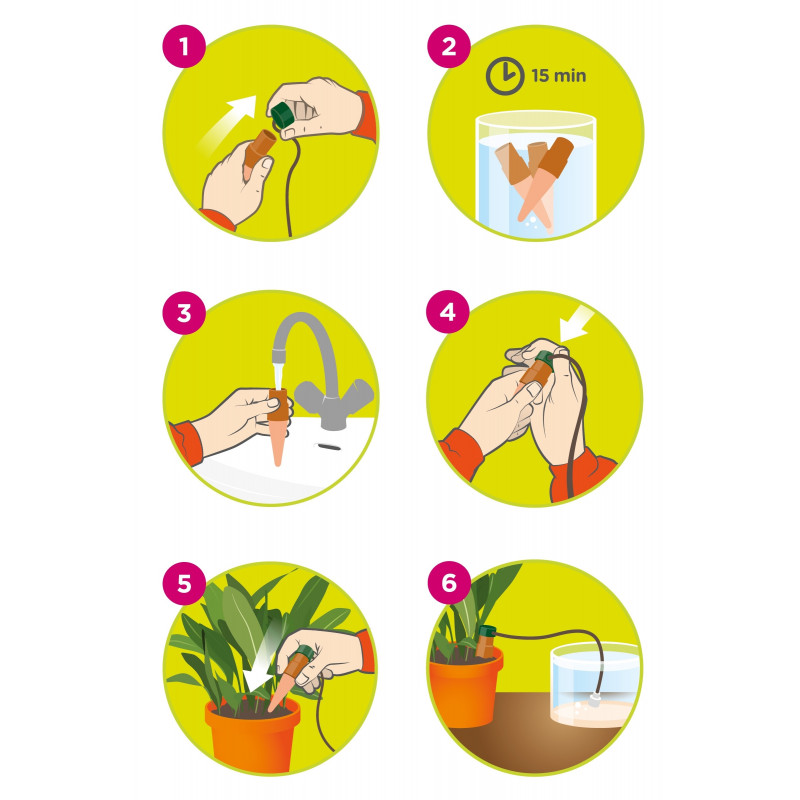 1

2

15 min

3

4

5

6